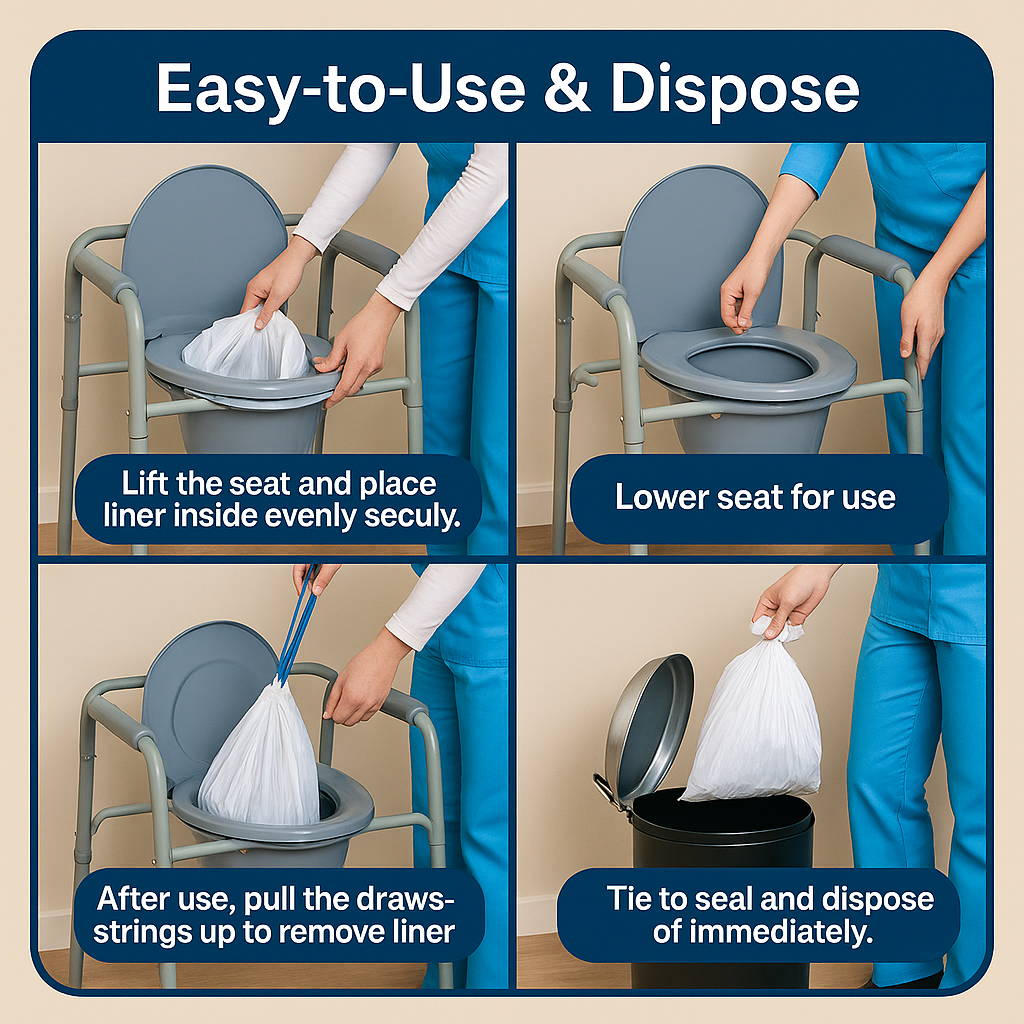 Easy-to-Use & Dispose

Lift the seat and place liner inside evenly seculy.

Lower seat for use

After use, pull the drawsstrings up to remove liner

Tie to seal and dispose of immediately.